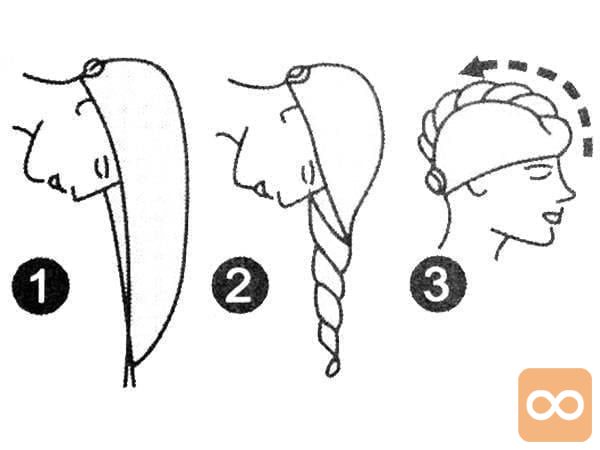 1
2
3