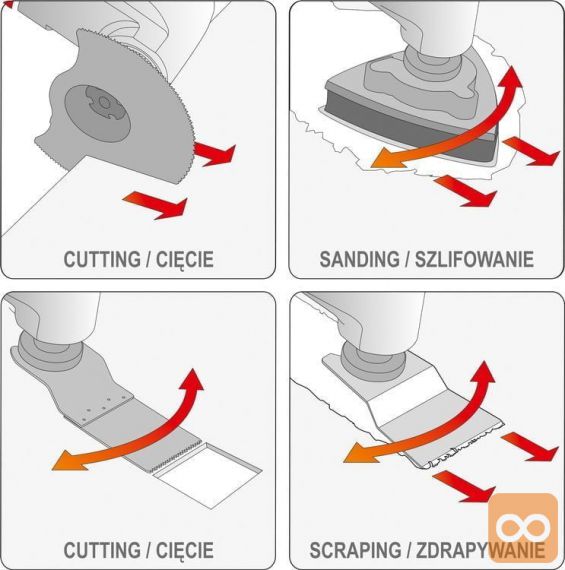 CUTTING / CIĘCIE

SANDING / SZLIFOWANIE

CUTTING / CIĘCIE

SCRAPING / ZDRAPYWANIE