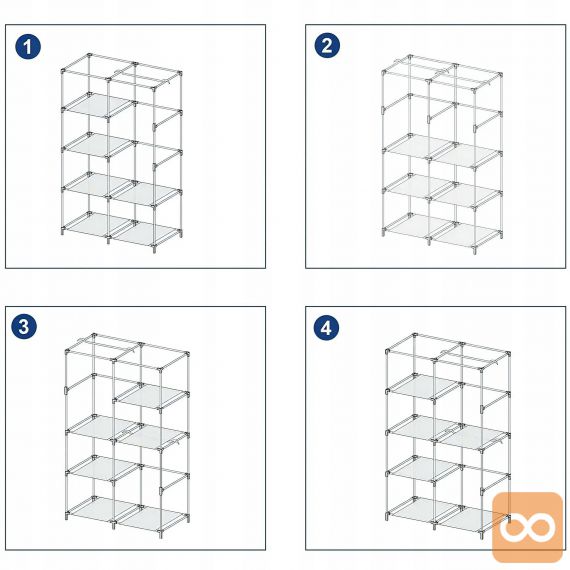 1

2

3

4